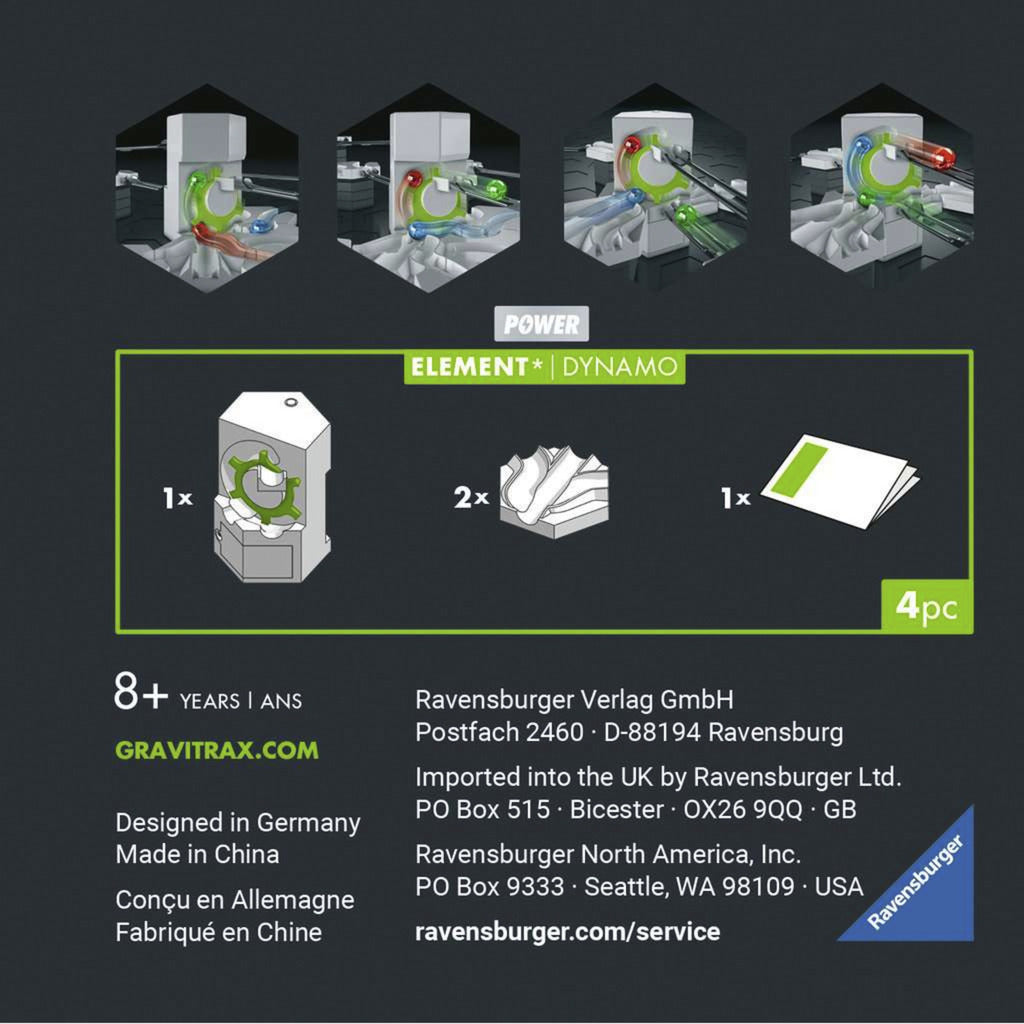 POWER

ELEMENT* | DYNAMO

1×

2×

1×

4pc

8+ YEARS | ANS

GRAVITRAX.COM

Designed in Germany
Made in China

Conçu en Allemagne
Fabriqué en Chine

Ravensburger Verlag GmbH
Postfach 2460 · D-88194 Ravensburg

Imported into the UK by Ravensburger Ltd.
PO Box 515 · Bicester · OX26 9QQ · GB

Ravensburger North America, Inc.
PO Box 9333 · Seattle, WA 98109 · USA

ravensburger.com/service

Ravensburger