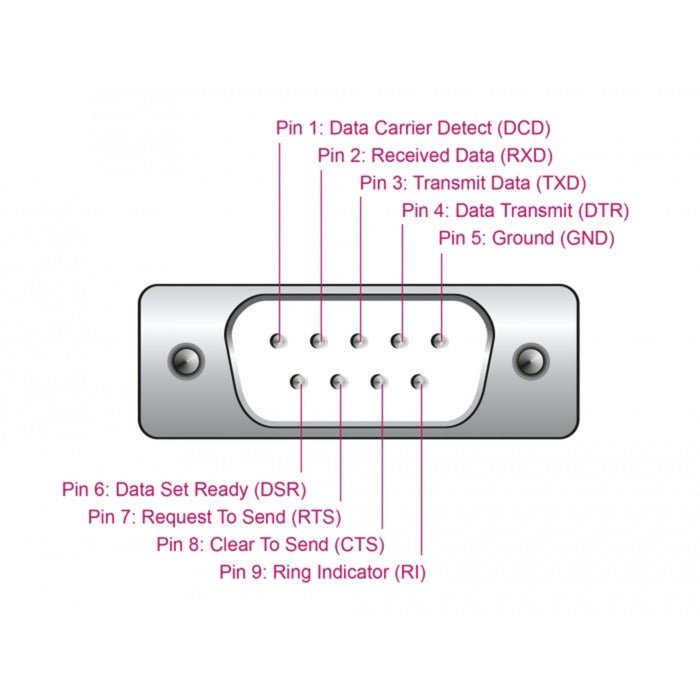 Pin 1: Data Carrier Detect (DCD)
Pin 2: Received Data (RXD)
Pin 3: Transmit Data (TXD)
Pin 4: Data Transmit (DTR)
Pin 5: Ground (GND)

Pin 6: Data Set Ready (DSR)
Pin 7: Request To Send (RTS)
Pin 8: Clear To Send (CTS)
Pin 9: Ring Indicator (RI)