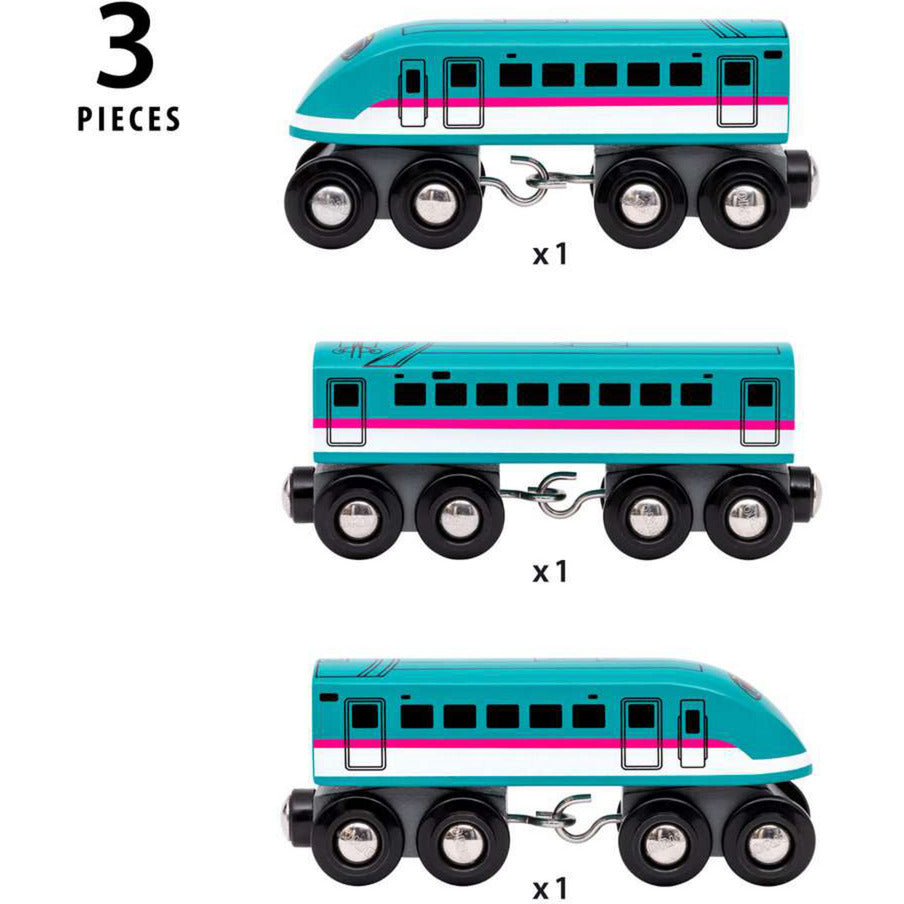 3
PIECES

x1

x1

x1