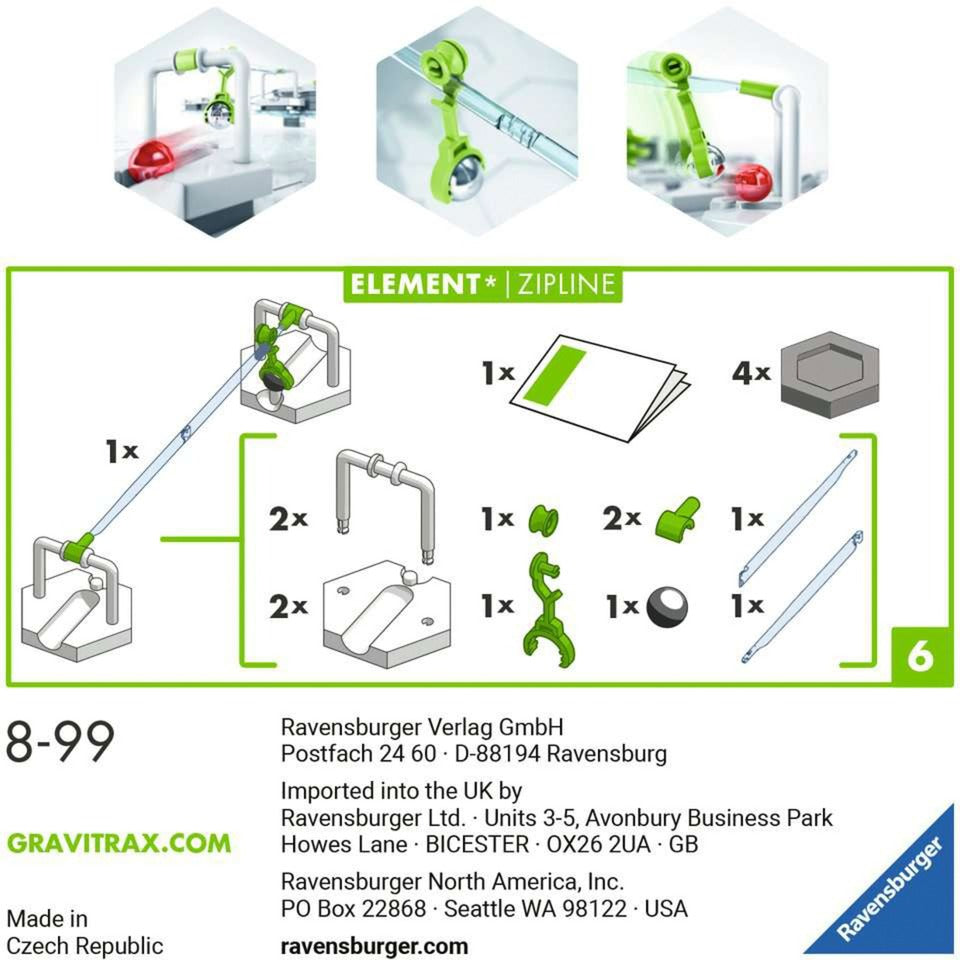 ELEMENT* | ZIPLINE

1x

1x

4x

2x

1x

2x

1x

2x

1x

1x

1x

6

8-99

GRAVITRAX.COM

Made in
Czech Republic

Ravensburger Verlag GmbH
Postfach 24 60 · D-88194 Ravensburg

Imported into the UK by
Ravensburger Ltd. · Units 3-5, Avonbury Business Park
Howes Lane · BICESTER · OX26 2UA · GB

Ravensburger North America, Inc.
PO Box 22868 · Seattle WA 98122 · USA

ravensburger.com

Ravensburger